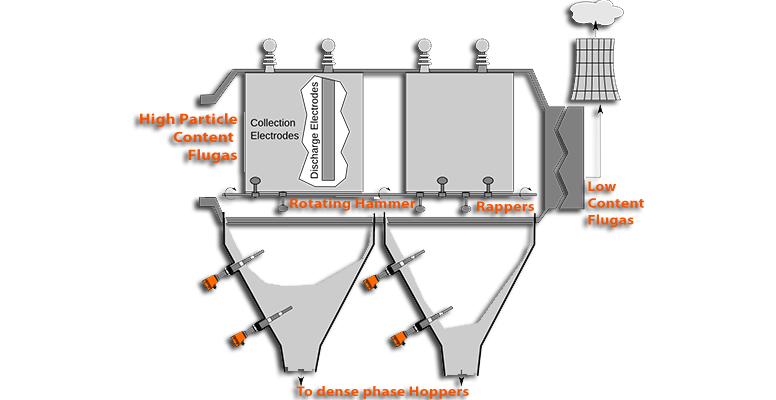 High Particle Content Flugas

Collection Electrodes

Discharge Electrodes

Rotating Hammer

Rappers

Low Content Flugas

To dense phase Hoppers